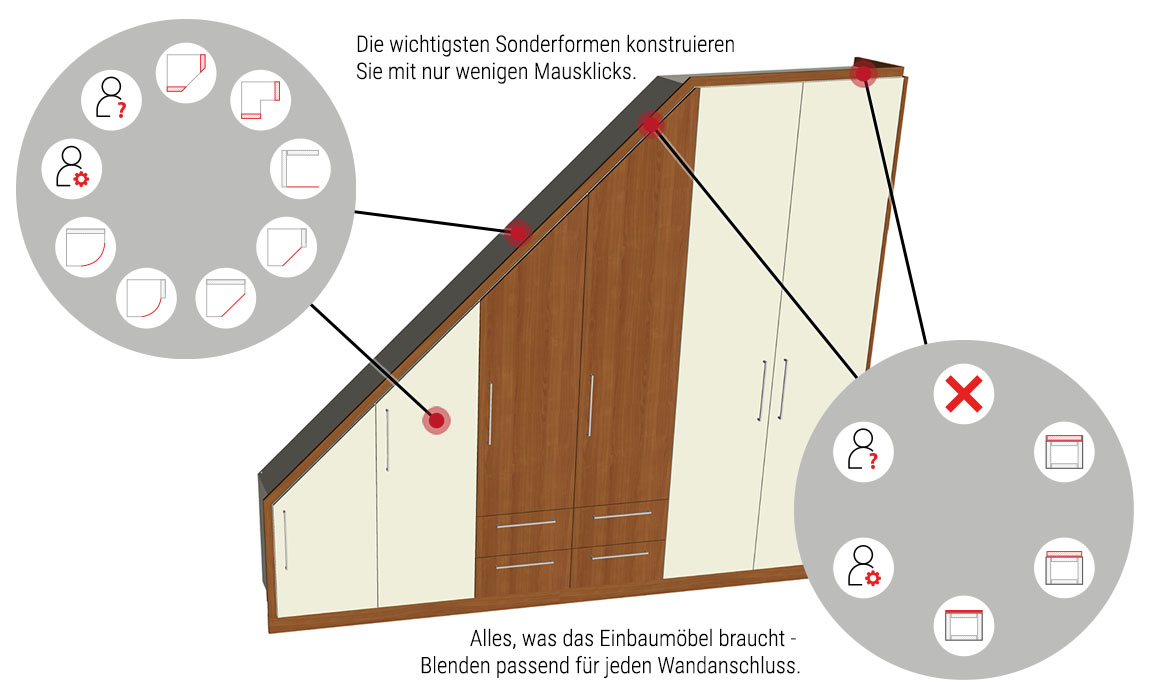 Die wichtigsten Sonderformen konstruieren Sie mit nur wenigen Mausklicks.

Alles, was das Einbaumöbel braucht - Blenden passend für jeden Wandanschluss.